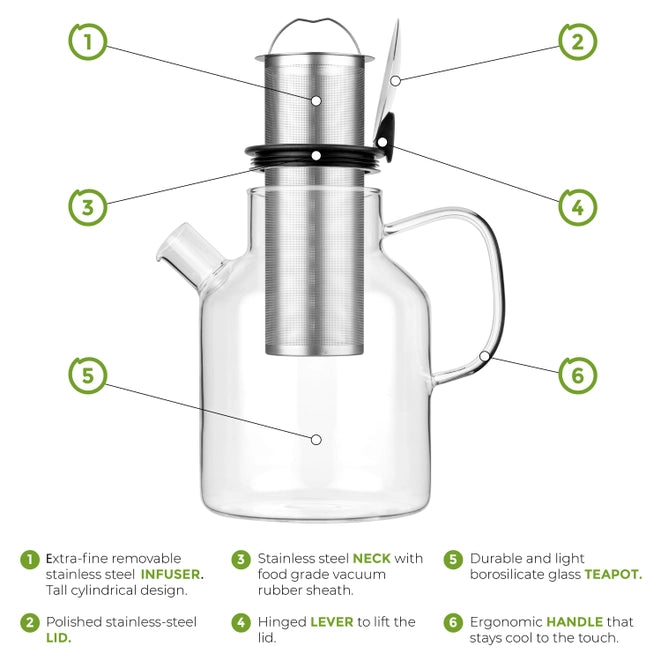 1

2

3

4

5

6

1 Extra-fine removable stainless steel INFUSER. Tall cylindrical design.

2 Polished stainless-steel LID.

3 Stainless steel NECK with food grade vacuum rubber sheath.

4 Hinged LEVER to lift the lid.

5 Durable and light borosilicate glass TEAPOT.

6 Ergonomic HANDLE that stays cool to the touch.